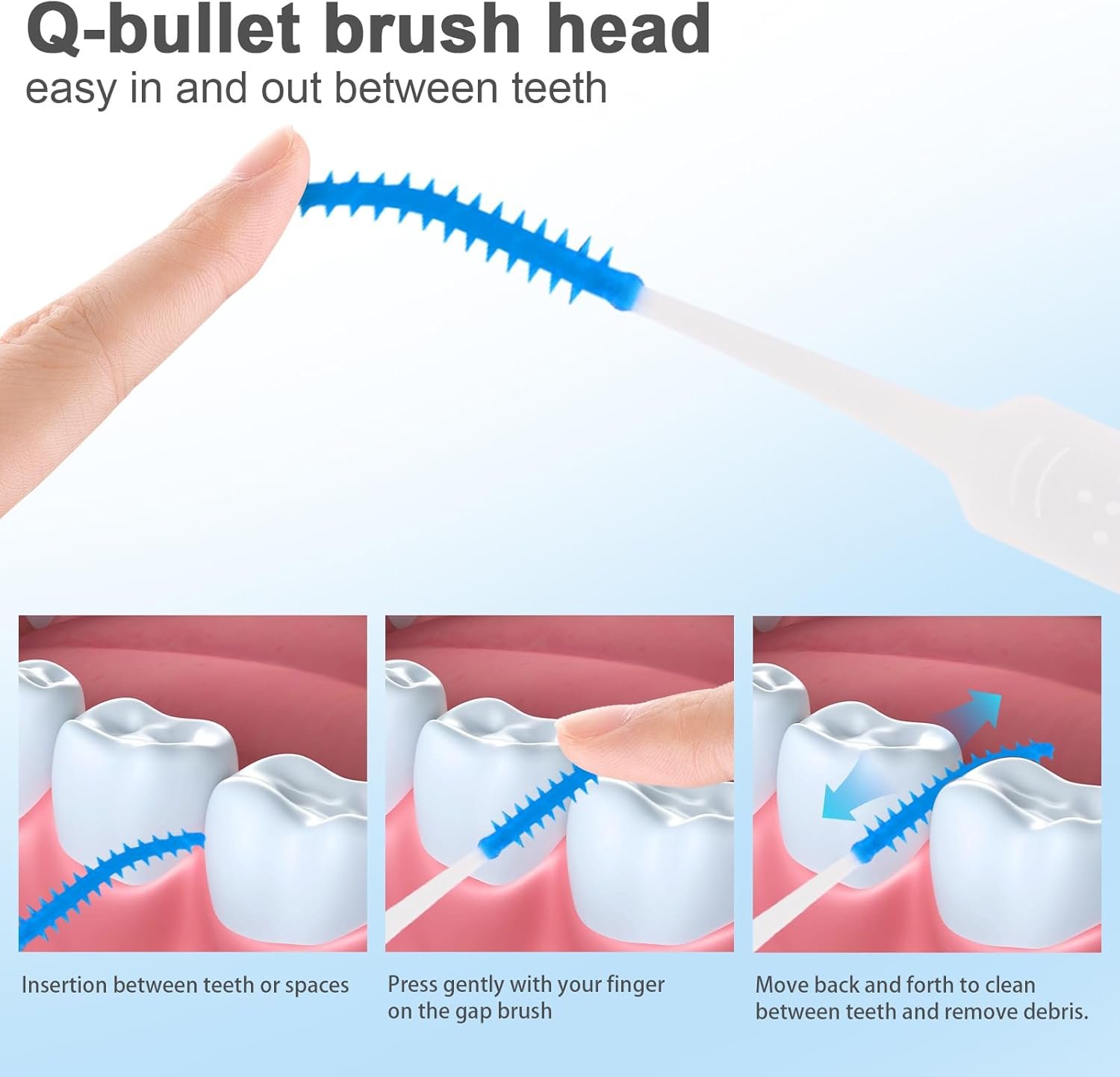 Q-bullet brush head
easy in and out between teeth

Insertion between teeth or spaces

Press gently with your finger on the gap brush

Move back and forth to clean between teeth and remove debris.