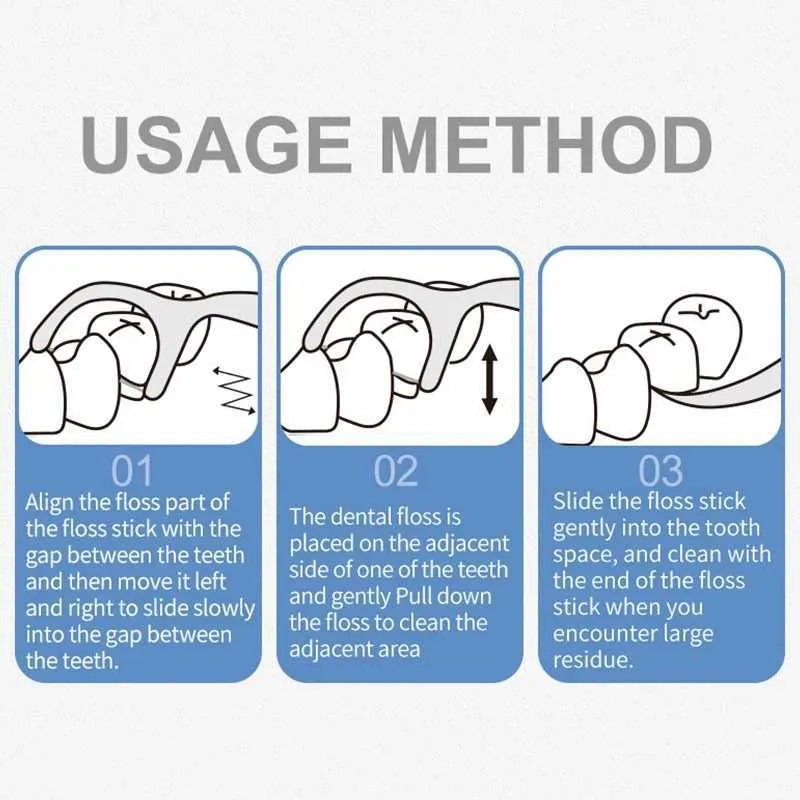 USAGE METHOD

01
Align the floss part of the floss stick with the gap between the teeth and then move it left and right to slide slowly into the gap between the teeth.

02
The dental floss is placed on the adjacent side of one of the teeth and gently Pull down the floss to clean the adjacent area

03
Slide the floss stick gently into the tooth space, and clean with the end of the floss stick when you encounter large residue.