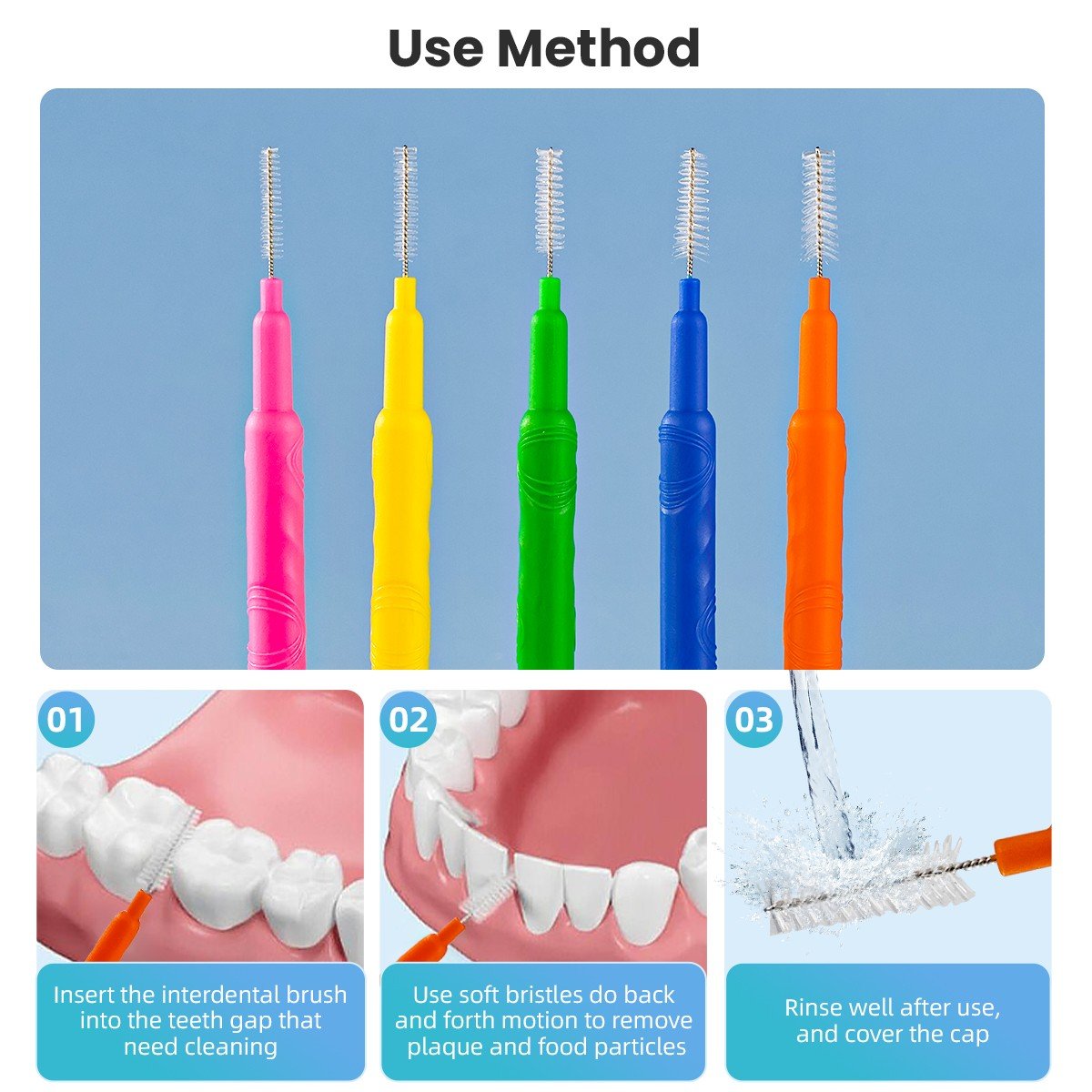 Use Method

01

Insert the interdental brush into the teeth gap that need cleaning

02

Use soft bristles do back and forth motion to remove plaque and food particles

03

Rinse well after use, and cover the cap