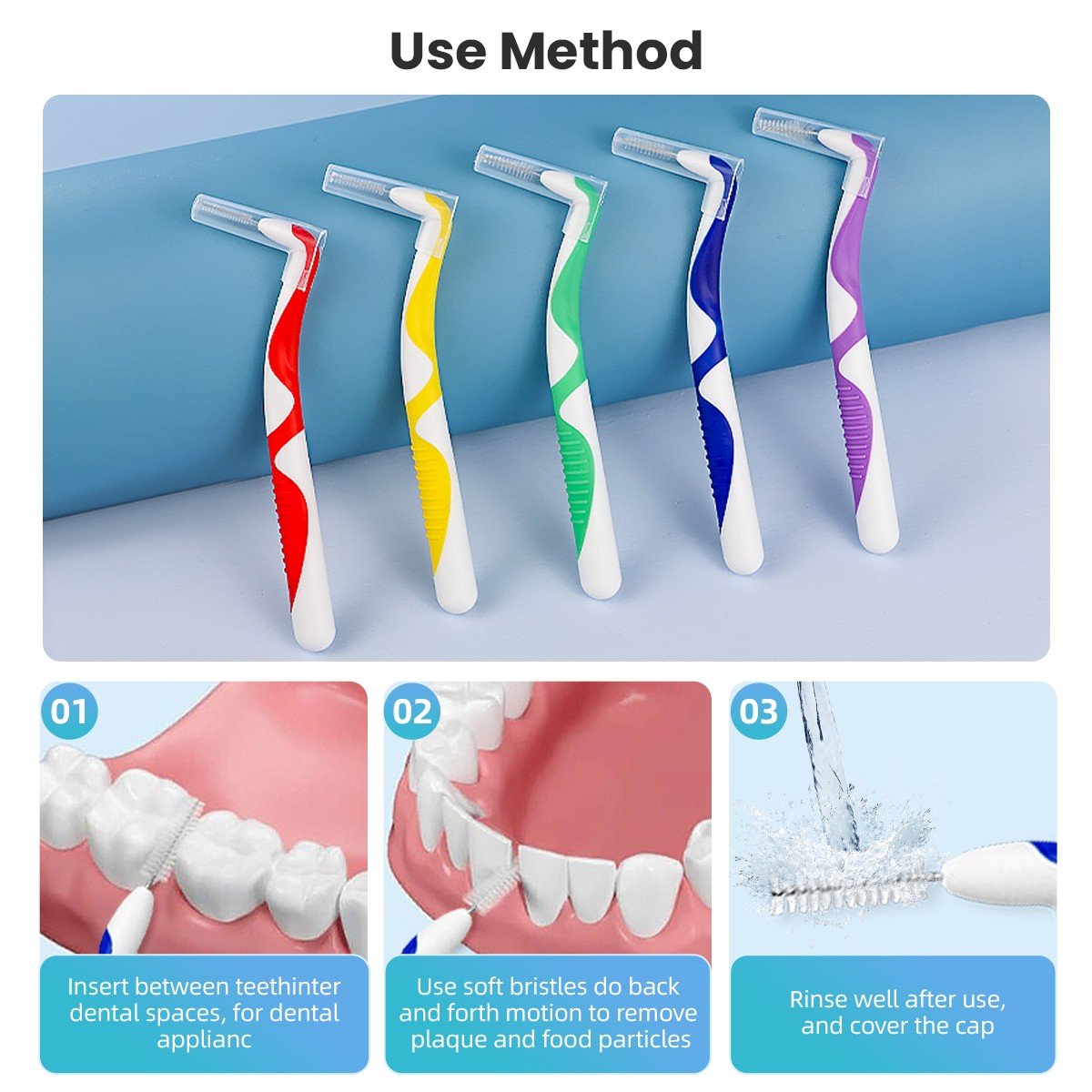 Use Method

01

Insert between teethinter dental spaces, for dental applianc

02

Use soft bristles do back and forth motion to remove plaque and food particles

03

Rinse well after use, and cover the cap