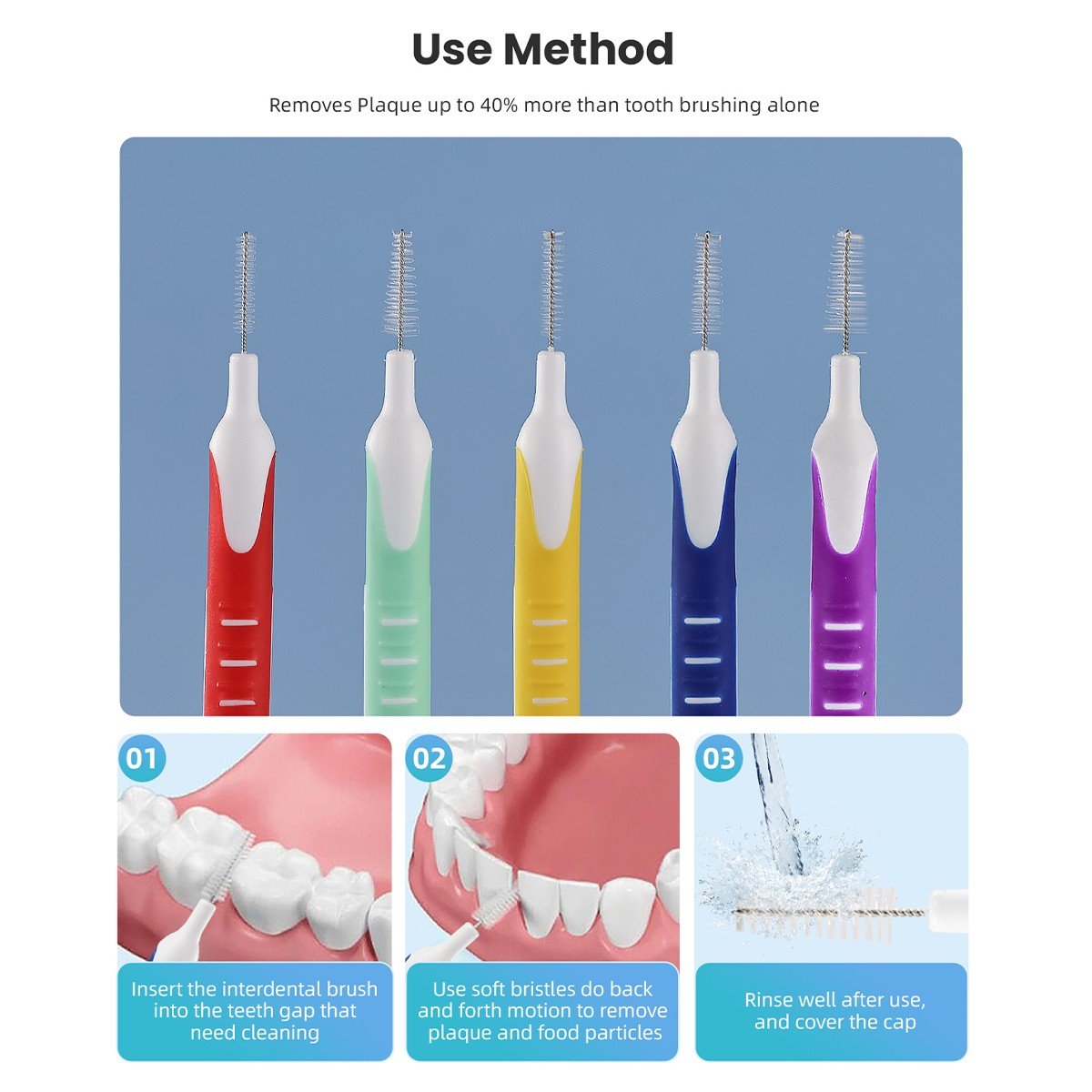 Use Method

Removes Plaque up to 40% more than tooth brushing alone

01

Insert the interdental brush into the teeth gap that need cleaning

02

Use soft bristles do back and forth motion to remove plaque and food particles

03

Rinse well after use, and cover the cap