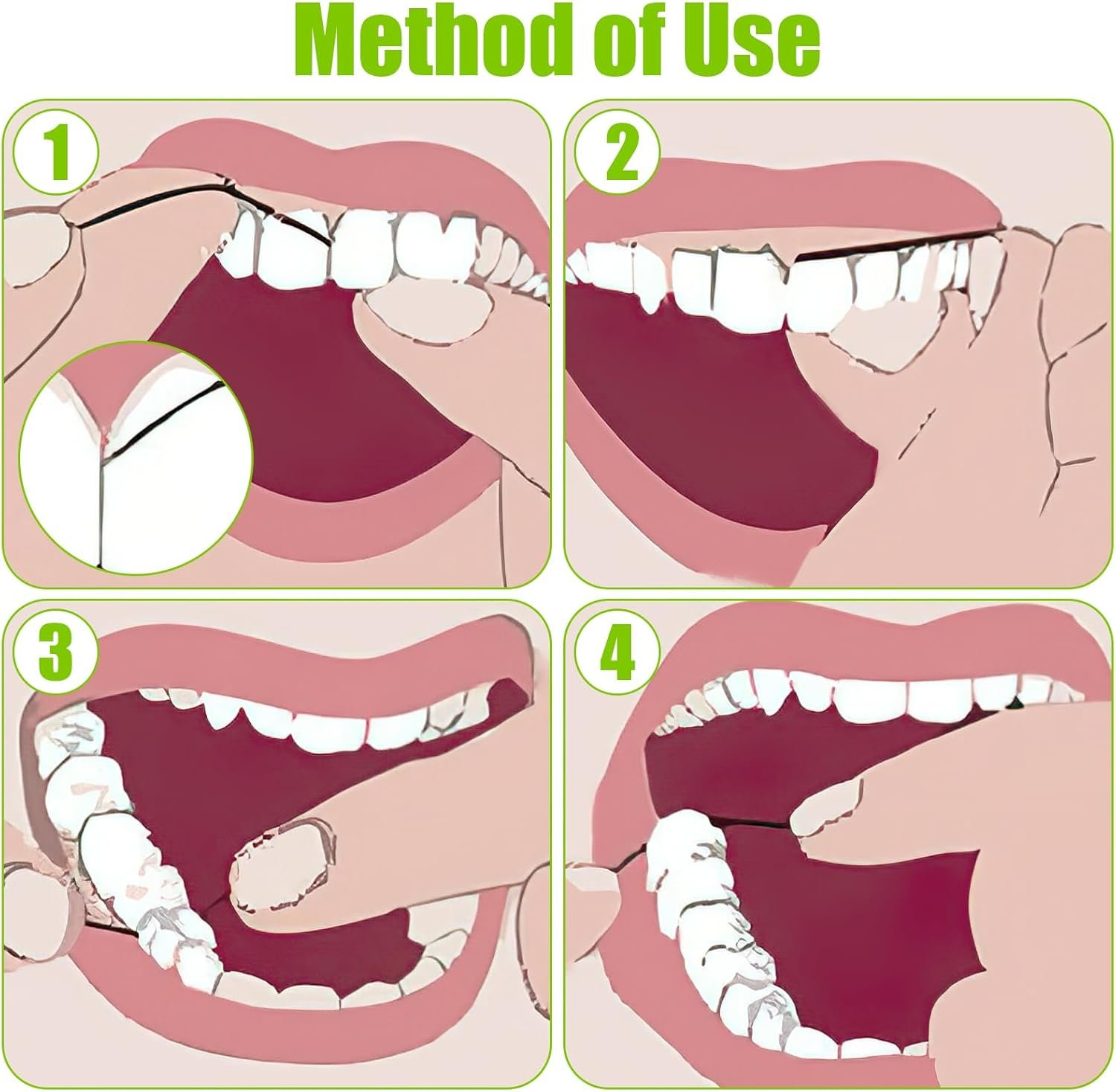 Method of Use

1

2

3

4